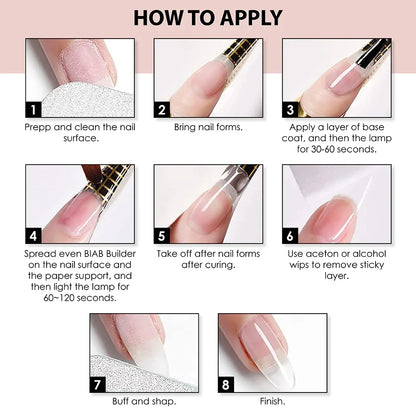 HOW TO APPLY

1
Prepp and clean the nail surface.

2
Bring nail forms.

3
Apply a layer of base coat, and then the lamp for 30-60 seconds.

4
Spread even BIAB Builder on the nail surface and the paper support, and then light the lamp for 60~120 seconds.

5
Take off after nail forms after curing.

6
Use aceton or alcohol wips to remove sticky layer.

7
Buff and shap.

8
Finish.