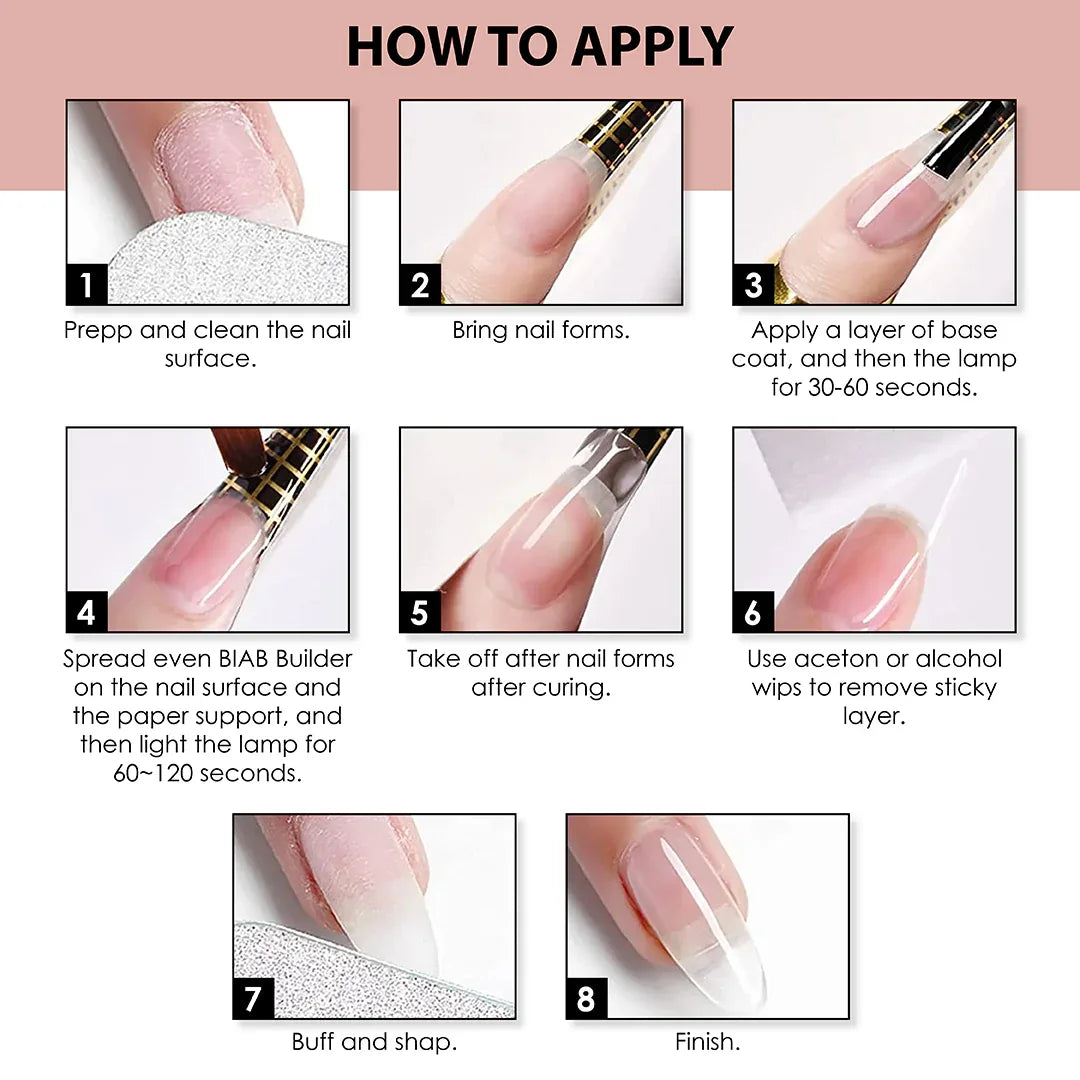 HOW TO APPLY

1
Prepp and clean the nail surface.

2
Bring nail forms.

3
Apply a layer of base coat, and then the lamp for 30-60 seconds.

4
Spread even BIAB Builder on the nail surface and the paper support, and then light the lamp for 60~120 seconds.

5
Take off after nail forms after curing.

6
Use aceton or alcohol wips to remove sticky layer.

7
Buff and shap.

8
Finish.