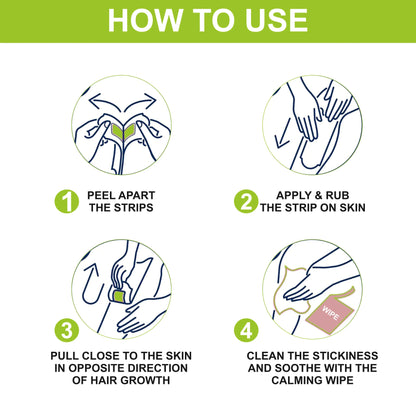 HOW TO USE

1 PEEL APART THE STRIPS

2 APPLY & RUB THE STRIP ON SKIN

3 PULL CLOSE TO THE SKIN IN OPPOSITE DIRECTION OF HAIR GROWTH

WIPE

4 CLEAN THE STICKINESS AND SOOTHE WITH THE CALMING WIPE