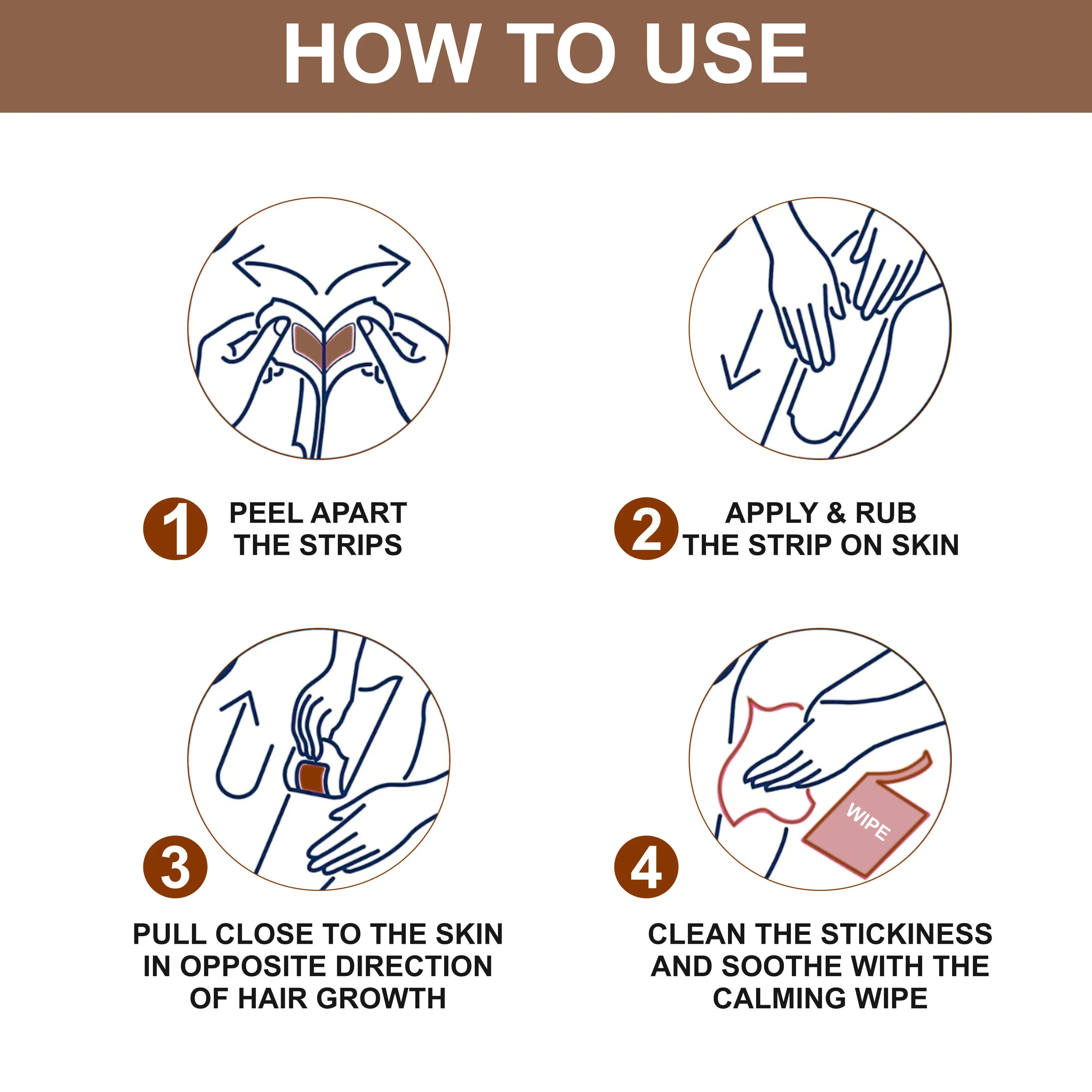 HOW TO USE

1 PEEL APART THE STRIPS

2 APPLY & RUB THE STRIP ON SKIN

3

PULL CLOSE TO THE SKIN IN OPPOSITE DIRECTION OF HAIR GROWTH

WIPE

4

CLEAN THE STICKINESS AND SOOTHE WITH THE CALMING WIPE