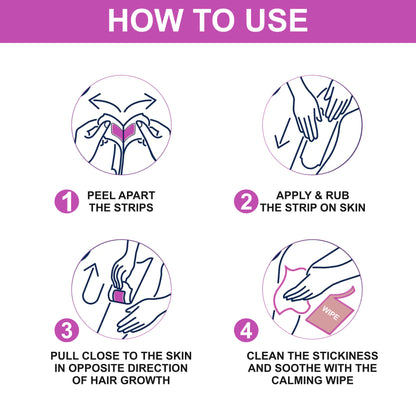 HOW TO USE

1 PEEL APART THE STRIPS

2 APPLY & RUB THE STRIP ON SKIN

3 PULL CLOSE TO THE SKIN IN OPPOSITE DIRECTION OF HAIR GROWTH

WIPE

4 CLEAN THE STICKINESS AND SOOTHE WITH THE CALMING WIPE