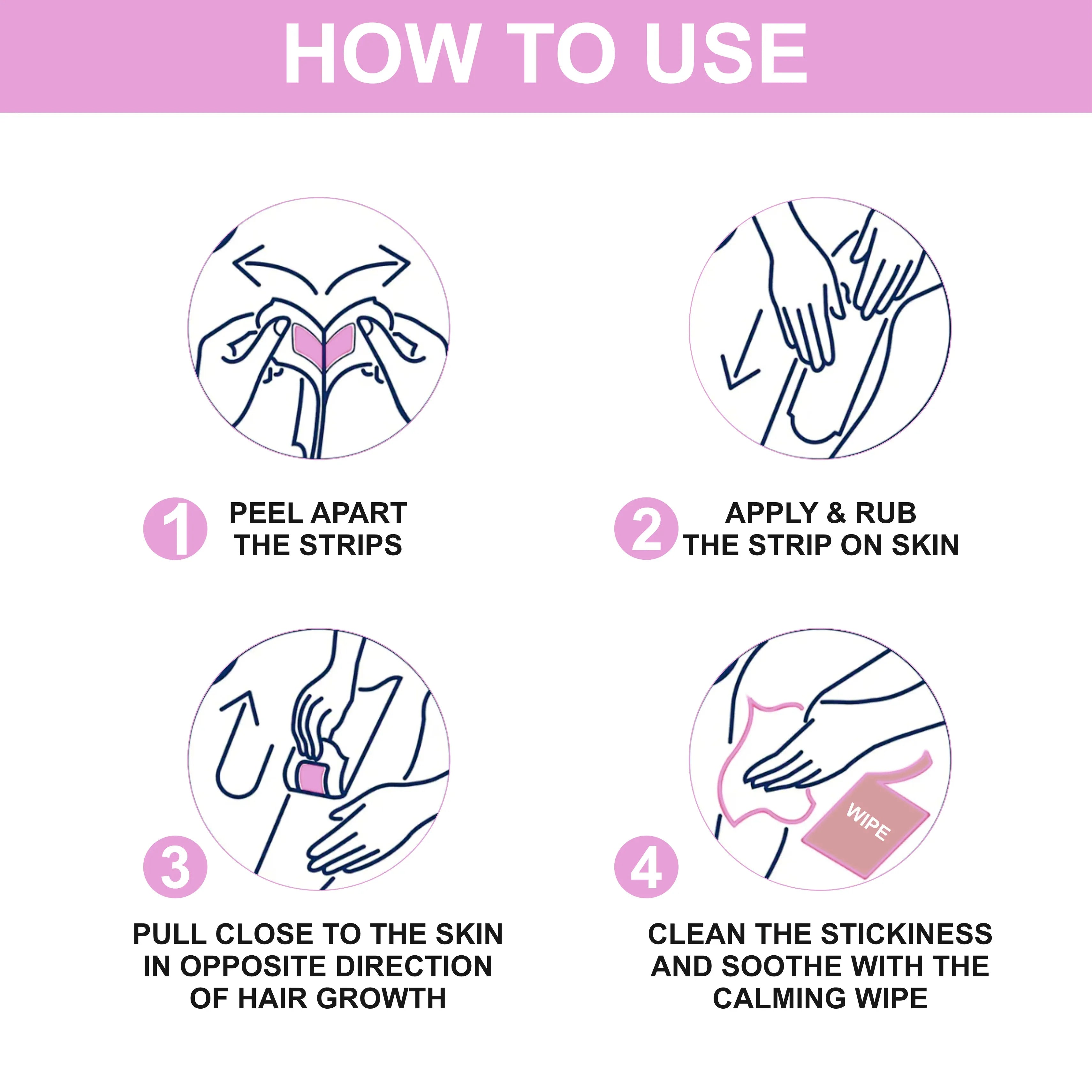 HOW TO USE

1 PEEL APART THE STRIPS

2 APPLY & RUB THE STRIP ON SKIN

3

PULL CLOSE TO THE SKIN IN OPPOSITE DIRECTION OF HAIR GROWTH

WIPE

4

CLEAN THE STICKINESS AND SOOTHE WITH THE CALMING WIPE