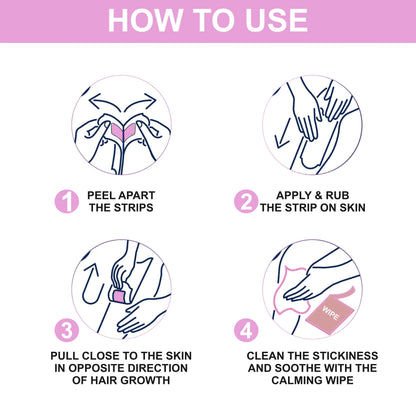 HOW TO USE

1 PEEL APART THE STRIPS

2 APPLY & RUB THE STRIP ON SKIN

3 PULL CLOSE TO THE SKIN IN OPPOSITE DIRECTION OF HAIR GROWTH

WIPE

4 CLEAN THE STICKINESS AND SOOTHE WITH THE CALMING WIPE