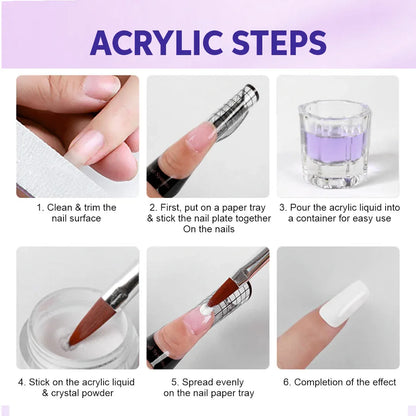 ACRYLIC STEPS

1. Clean & trim the nail surface

2. First, put on a paper tray & stick the nail plate together On the nails

3. Pour the acrylic liquid into a container for easy use

4. Stick on the acrylic liquid & crystal powder

5. Spread evenly on the nail paper tray

6. Completion of the effect