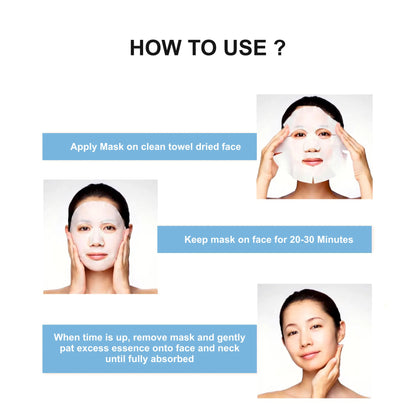 HOW TO USE ?

Apply Mask on clean towel dried face

Keep mask on face for 20-30 Minutes

When time is up, remove mask and gently pat excess essence onto face and neck until fully absorbed