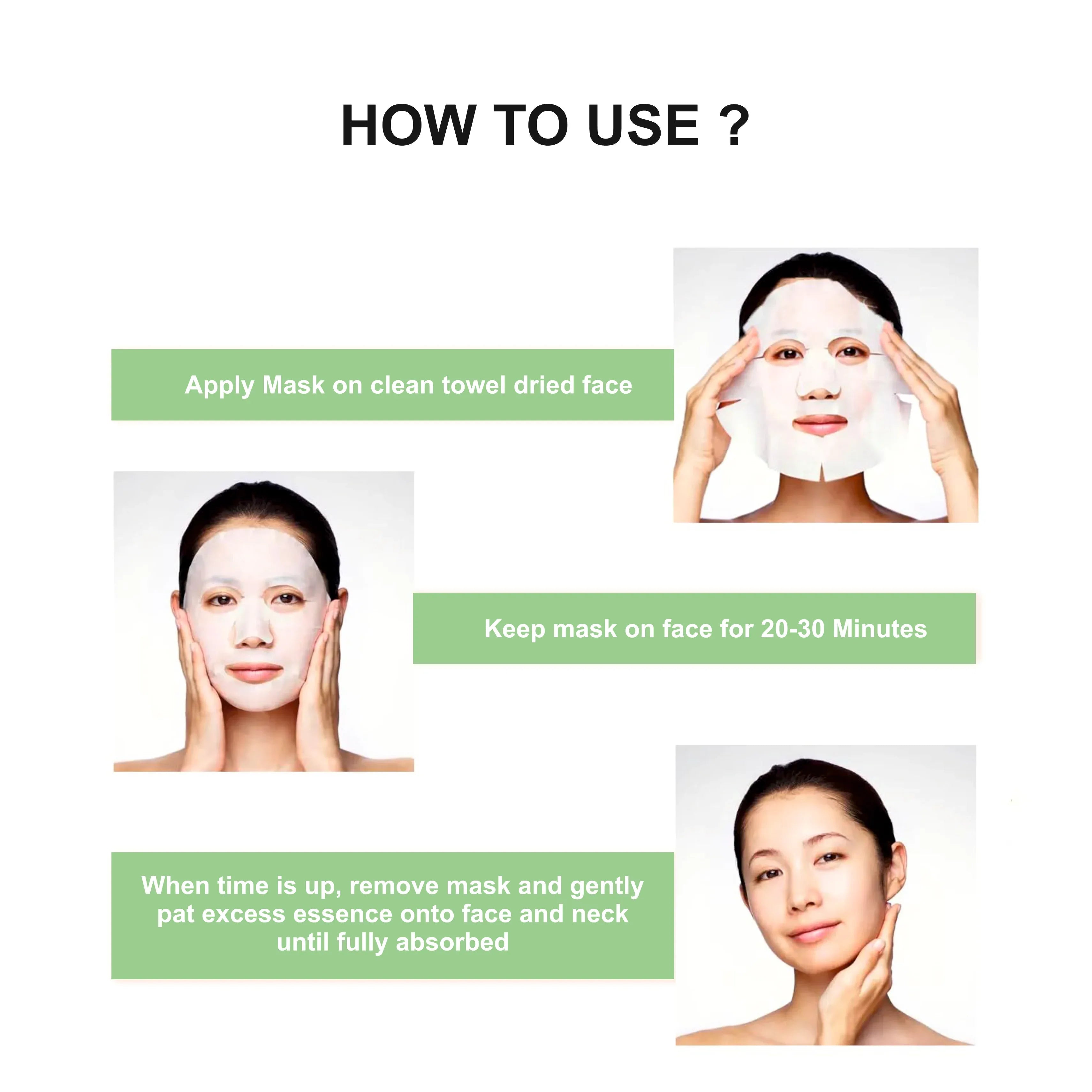 HOW TO USE ?

Apply Mask on clean towel dried face

Keep mask on face for 20-30 Minutes

When time is up, remove mask and gently pat excess essence onto face and neck until fully absorbed