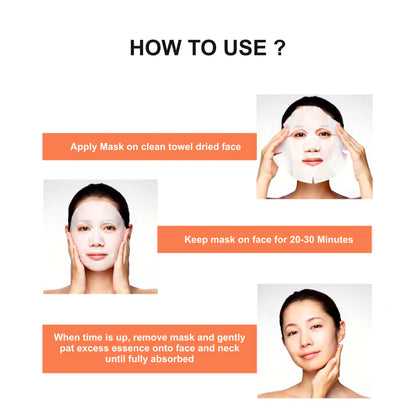 HOW TO USE ?

Apply Mask on clean towel dried face

Keep mask on face for 20-30 Minutes

When time is up, remove mask and gently pat excess essence onto face and neck until fully absorbed