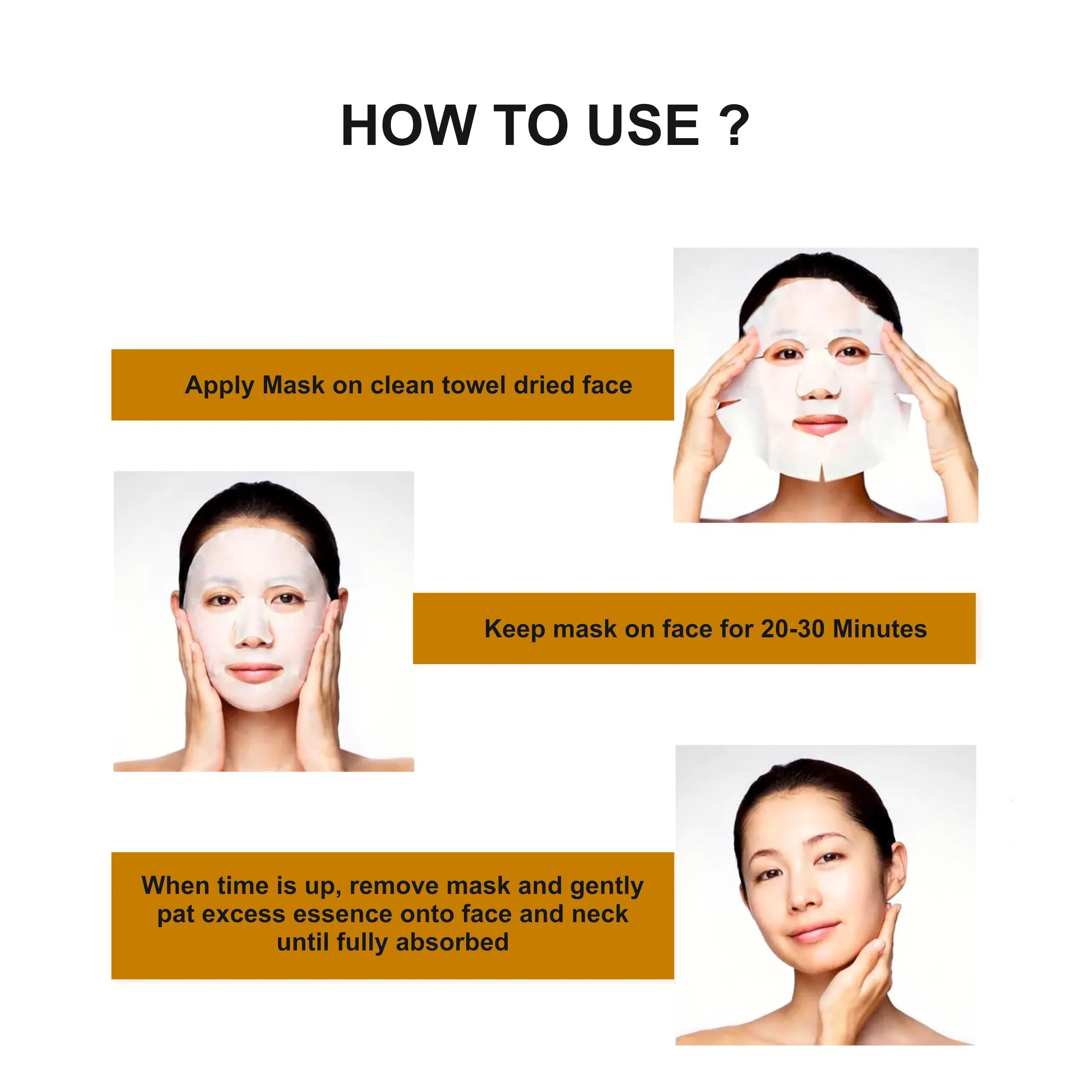 HOW TO USE ?

Apply Mask on clean towel dried face

Keep mask on face for 20-30 Minutes

When time is up, remove mask and gently pat excess essence onto face and neck until fully absorbed