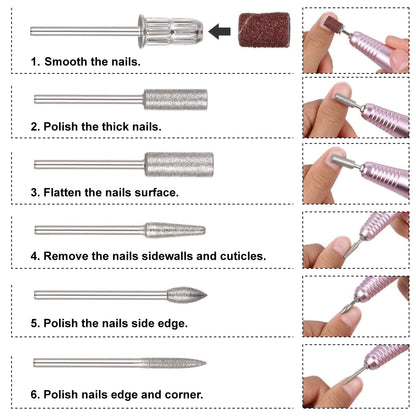 1. Smooth the nails.

2. Polish the thick nails.

3. Flatten the nails surface.

4. Remove the nails sidewalls and cuticles.

5. Polish the nails side edge.

6. Polish nails edge and corner.