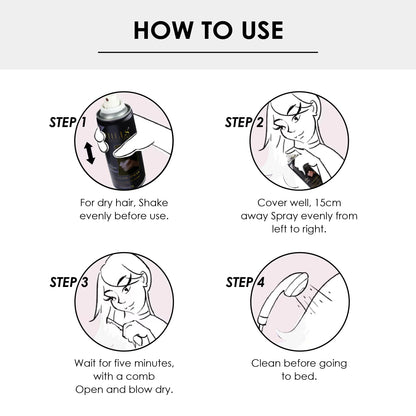 HOW TO USE

STEP 1

For dry hair, Shake evenly before use.

STEP 2

Cover well, 15cm away Spray evenly from left to right.

STEP 3

Wait for five minutes, with a comb Open and blow dry.

STEP 4

Clean before going to bed.