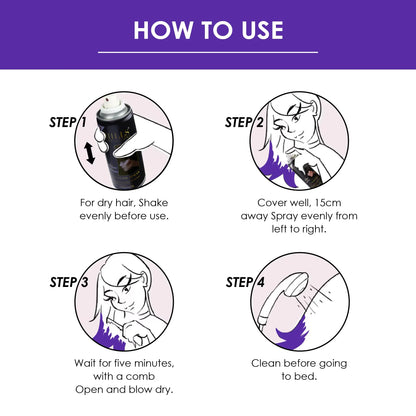 HOW TO USE

STEP 1

For dry hair, Shake evenly before use.

STEP 2

Cover well, 15cm away Spray evenly from left to right.

STEP 3

Wait for five minutes, with a comb Open and blow dry.

STEP 4

Clean before going to bed.