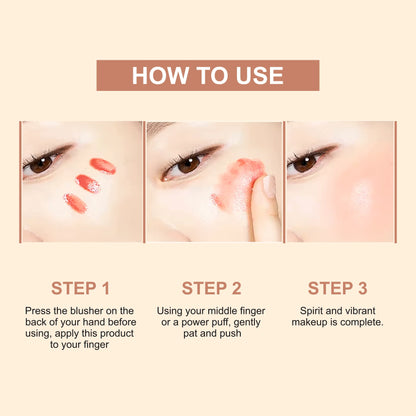 HOW TO USE

STEP 1

Press the blusher on the back of your hand before using, apply this product to your finger

STEP 2

Using your middle finger or a power puff, gently pat and push

STEP 3

Spirit and vibrant makeup is complete.