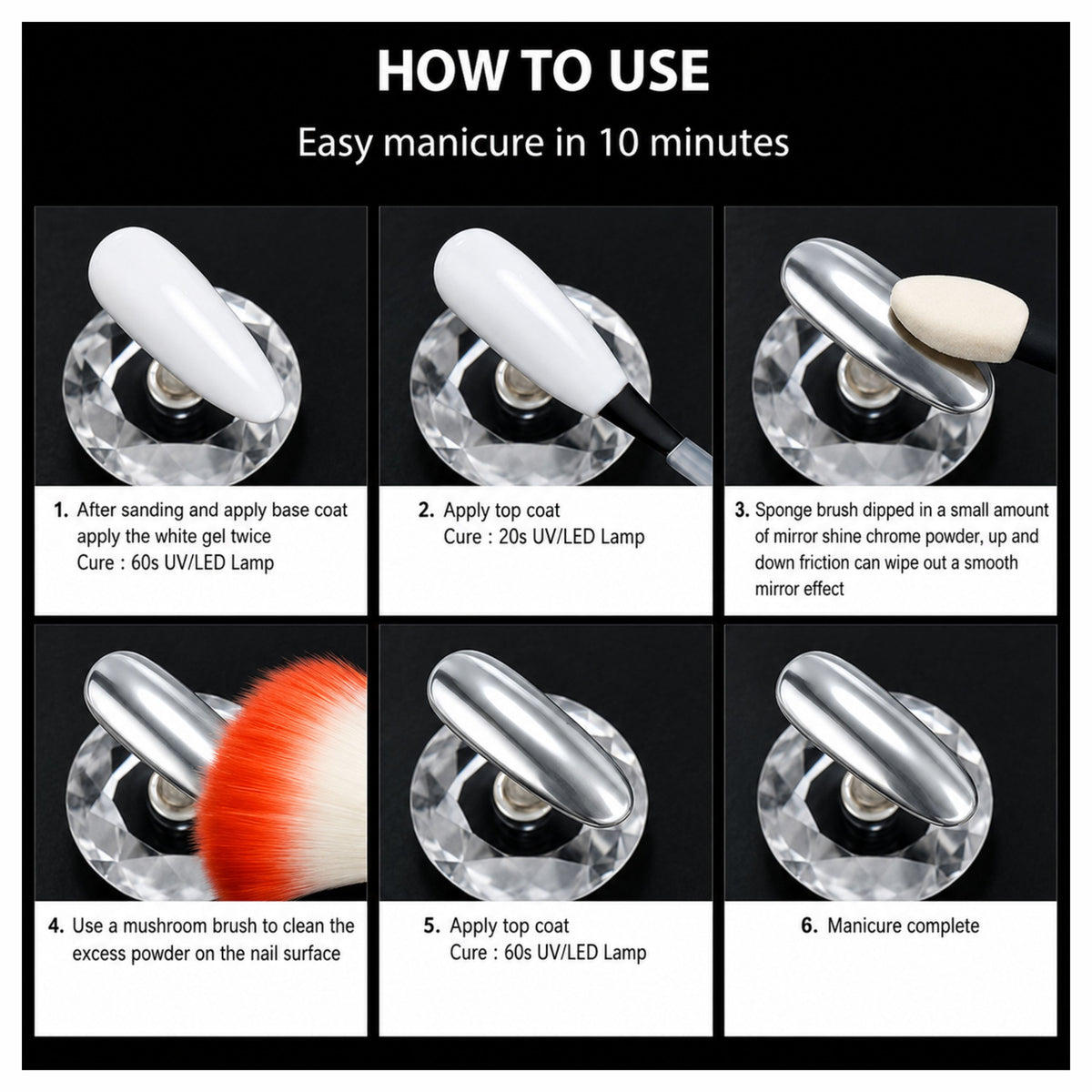 HOW TO USE

Easy manicure in 10 minutes

1. After sanding and apply base coat apply the white gel twice
Cure : 60s UV/LED Lamp

2. Apply top coat
Cure : 20s UV/LED Lamp

3. Sponge brush dipped in a small amount of mirror shine chrome powder, up and down friction can wipe out a smooth mirror effect

4. Use a mushroom brush to clean the excess powder on the nail surface

5. Apply top coat
Cure : 60s UV/LED Lamp

6. Manicure complete