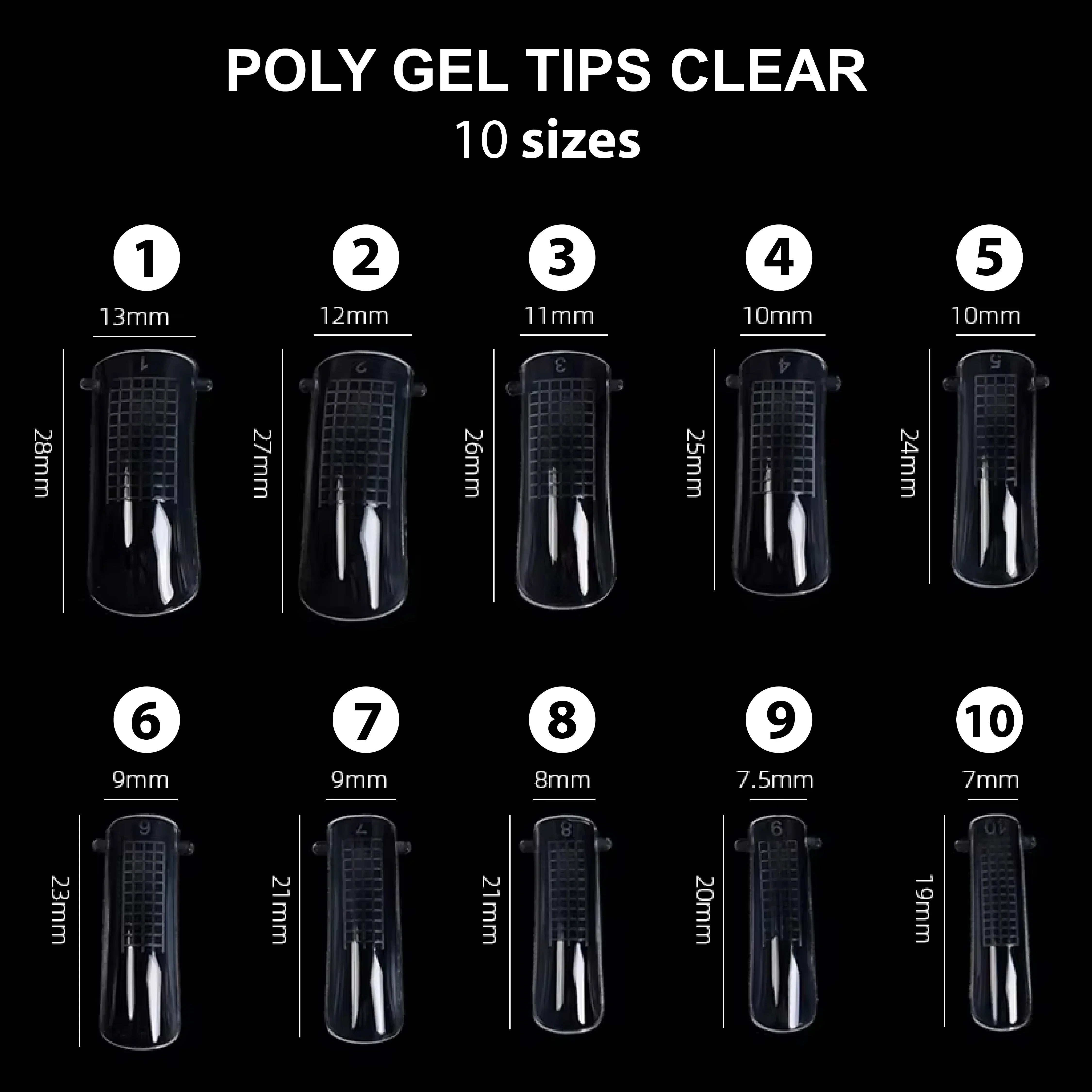 POLY GEL TIPS CLEAR
10 sizes

1
13mm
28mm
1

2
12mm
27mm
2

3
11mm
26mm
3

4
10mm
25mm
4

5
10mm
24mm
5

6
9mm
23mm
6

7
9mm
21mm
7

8
8mm
21mm
8

9
7.5mm
20mm
9

10
7mm
19mm
10