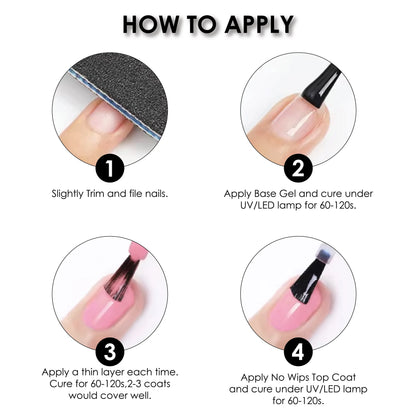 HOW TO APPLY

1

Slightly Trim and file nails.

2

Apply Base Gel and cure under UV/LED lamp for 60-120s.

3

Apply a thin layer each time. Cure for 60-120s,2-3 coats would cover well.

4

Apply No Wips Top Coat and cure under UV/LED lamp for 60-120s.