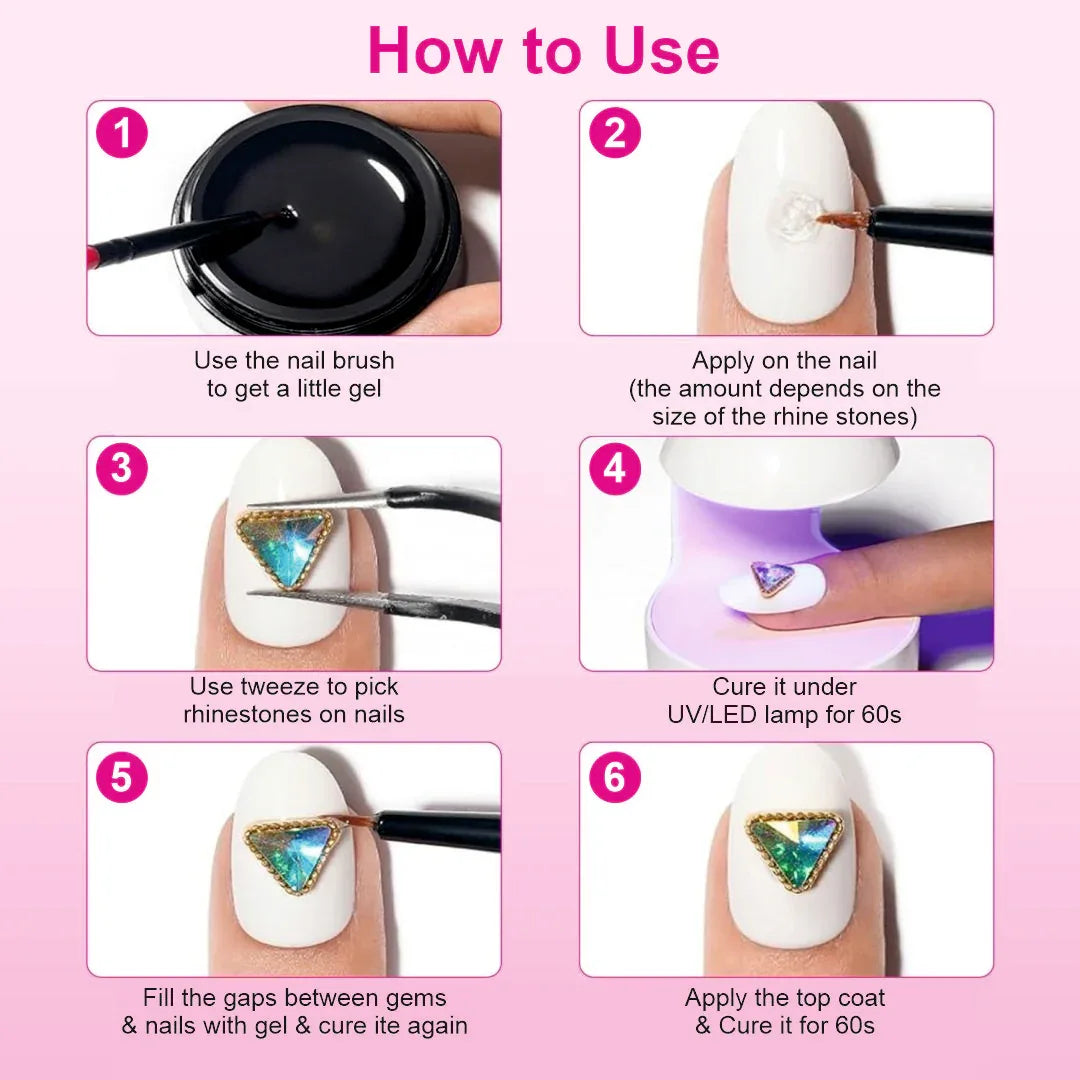 How to Use

1

Use the nail brush to get a little gel

2

Apply on the nail (the amount depends on the size of the rhine stones)

3

Use tweeze to pick rhinestones on nails

4

Cure it under UV/LED lamp for 60s

5

Fill the gaps between gems & nails with gel & cure ite again

6

Apply the top coat & Cure it for 60s