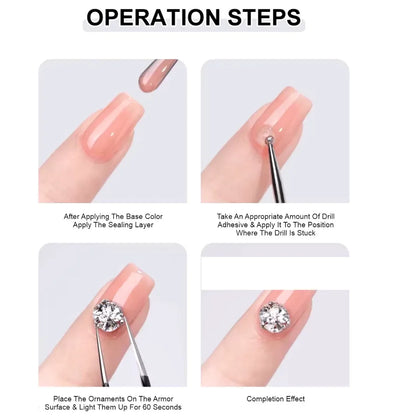 OPERATION STEPS

After Applying The Base Color Apply The Sealing Layer

Take An Appropriate Amount Of Drill Adhesive & Apply It To The Position Where The Drill Is Stuck

Place The Ornaments On The Armor Surface & Light Them Up For 60 Seconds

Completion Effect