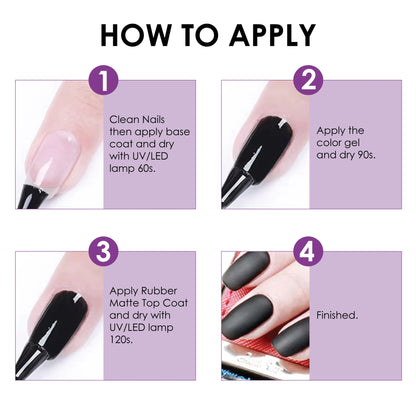 HOW TO APPLY

1

Clean Nails then apply base coat and dry with UV/LED lamp 60s.

2

Apply the color gel and dry 90s.

3

Apply Rubber Matte Top Coat and dry with UV/LED lamp 120s.

4

Finished.