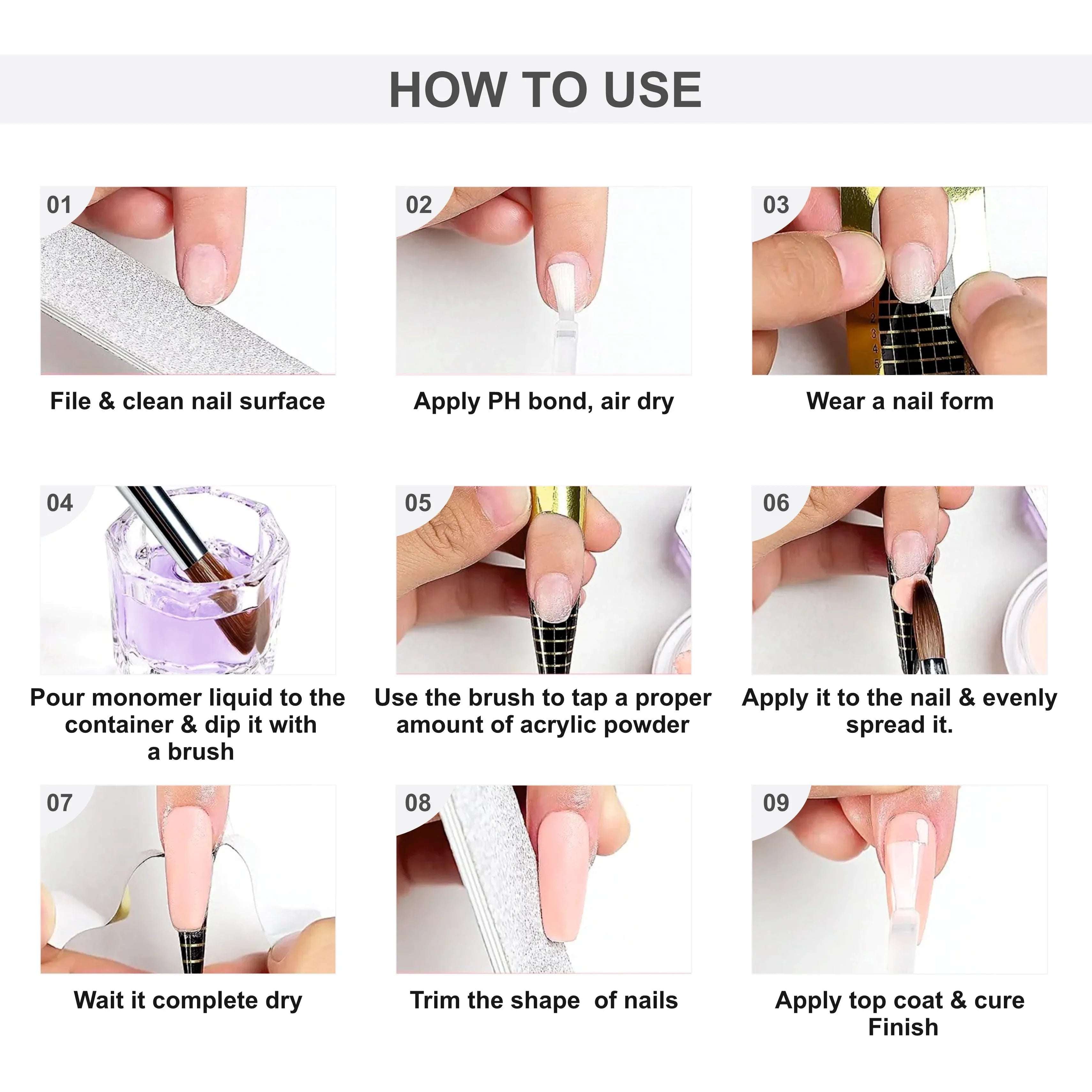 HOW TO USE

01

File & clean nail surface

02

Apply PH bond, air dry

03

1
2
3
4
5

Wear a nail form

04

Pour monomer liquid to the container & dip it with a brush

05

Use the brush to tap a proper amount of acrylic powder

06

Apply it to the nail & evenly spread it.

07

Wait it complete dry

08

Trim the shape  of nails

09

Apply top coat & cure Finish