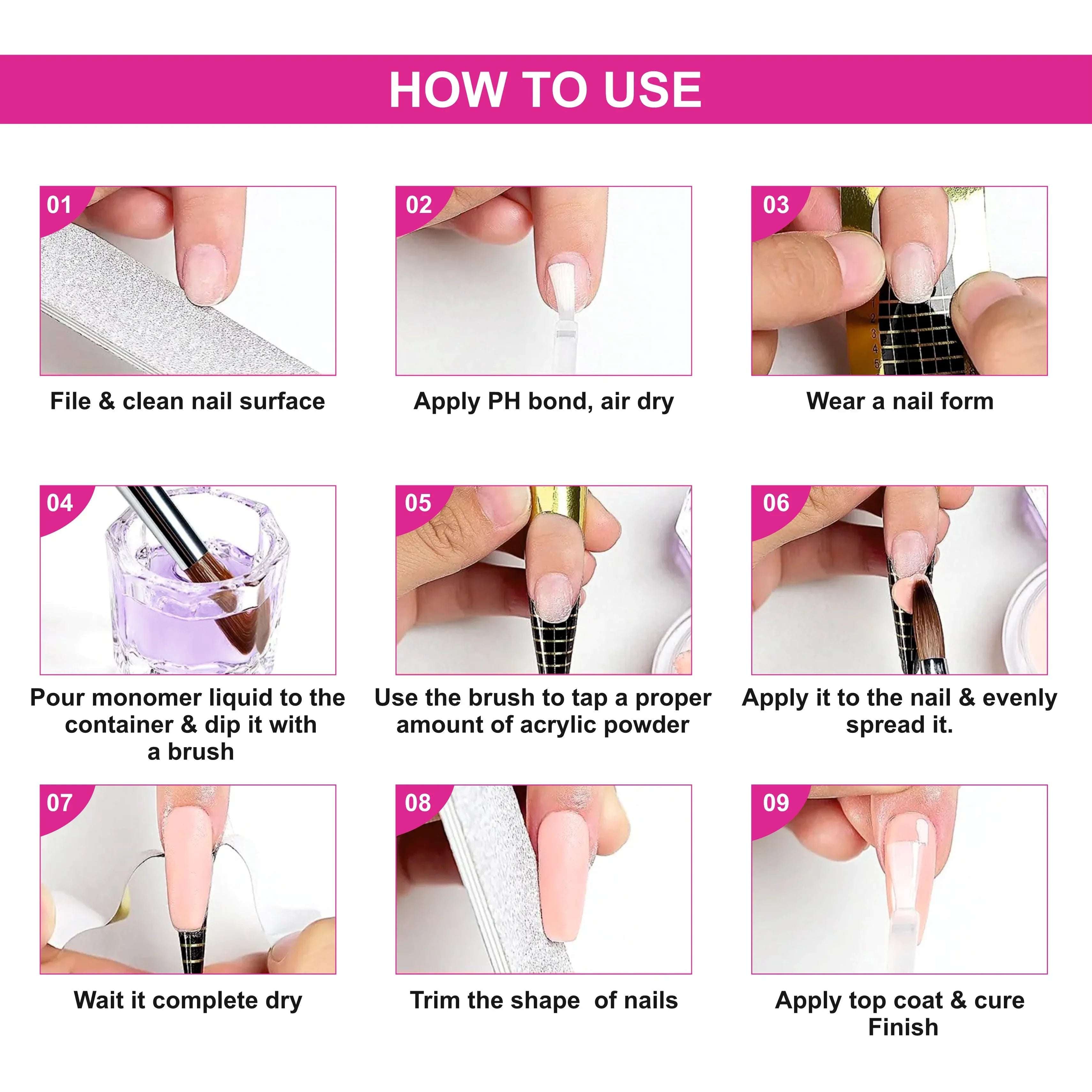 HOW TO USE

01

File & clean nail surface

02

Apply PH bond, air dry

03

1
2
3
4
5

Wear a nail form

04

Pour monomer liquid to the container & dip it with a brush

05

Use the brush to tap a proper amount of acrylic powder

06

Apply it to the nail & evenly spread it.

07

Wait it complete dry

08

Trim the shape of nails

09

Apply top coat & cure Finish