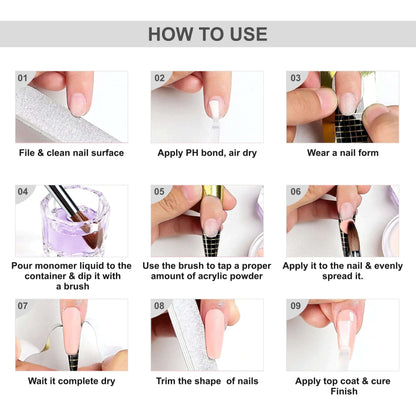 HOW TO USE

01
File & clean nail surface

02
Apply PH bond, air dry

03
Wear a nail form

04
Pour monomer liquid to the container & dip it with a brush

05
Use the brush to tap a proper amount of acrylic powder

06
Apply it to the nail & evenly spread it.

07
Wait it complete dry

08
Trim the shape of nails

09
Apply top coat & cure Finish