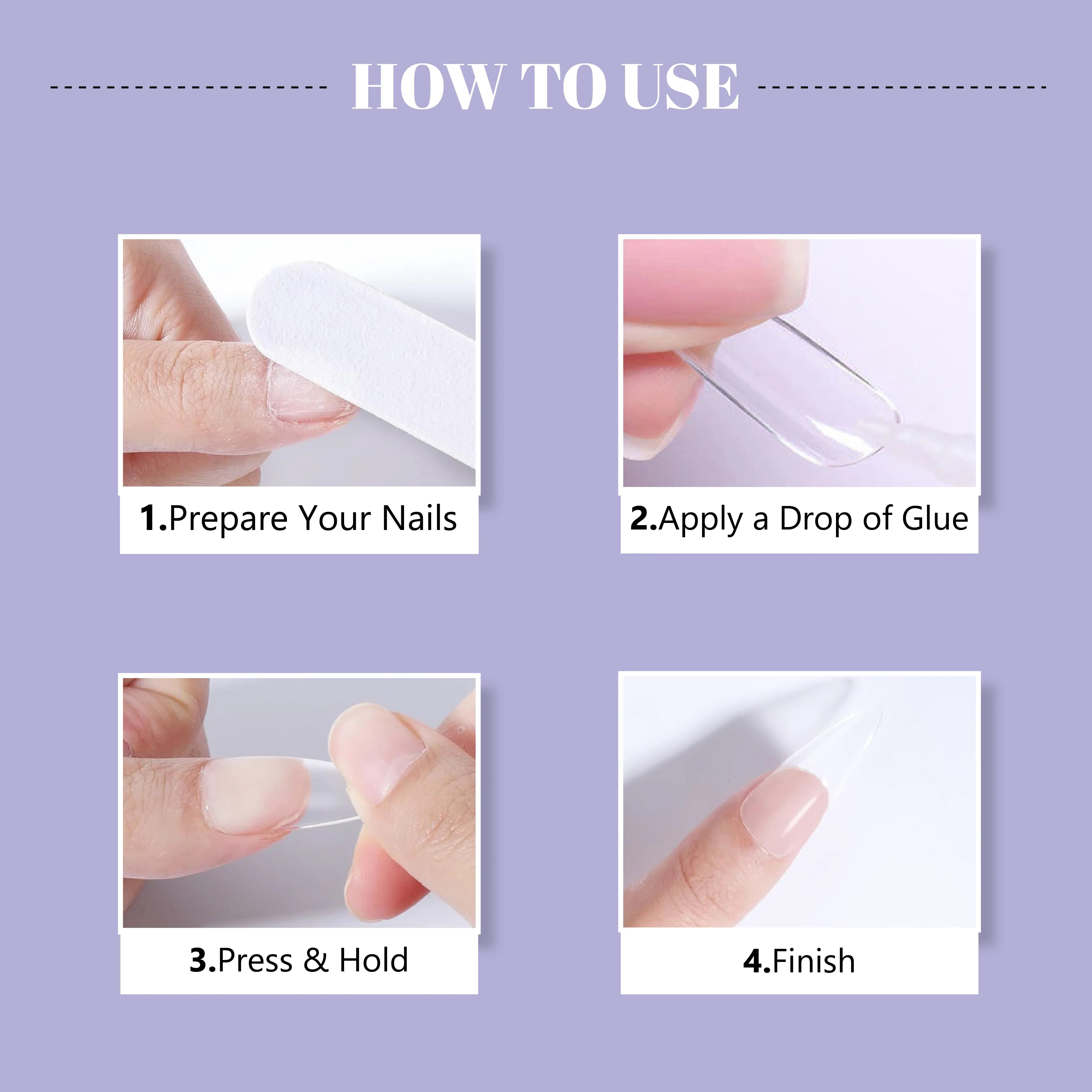 HOW TO USE

1.Prepare Your Nails

2.Apply a Drop of Glue

3.Press & Hold

4.Finish