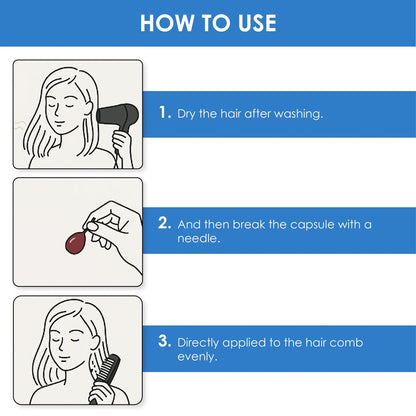 HOW TO USE

1. Dry the hair after washing.

2. And then break the capsule with a needle.

3. Directly applied to the hair comb evenly.