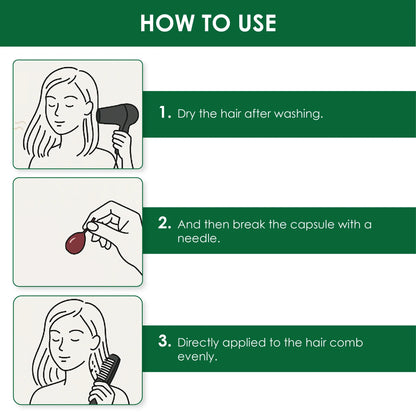 HOW TO USE

1. Dry the hair after washing.

2. And then break the capsule with a needle.

3. Directly applied to the hair comb evenly.