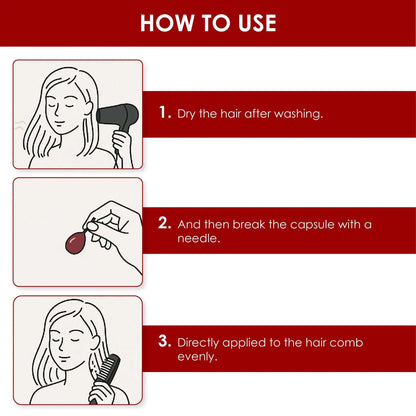 HOW TO USE

1. Dry the hair after washing.

2. And then break the capsule with a needle.

3. Directly applied to the hair comb evenly.