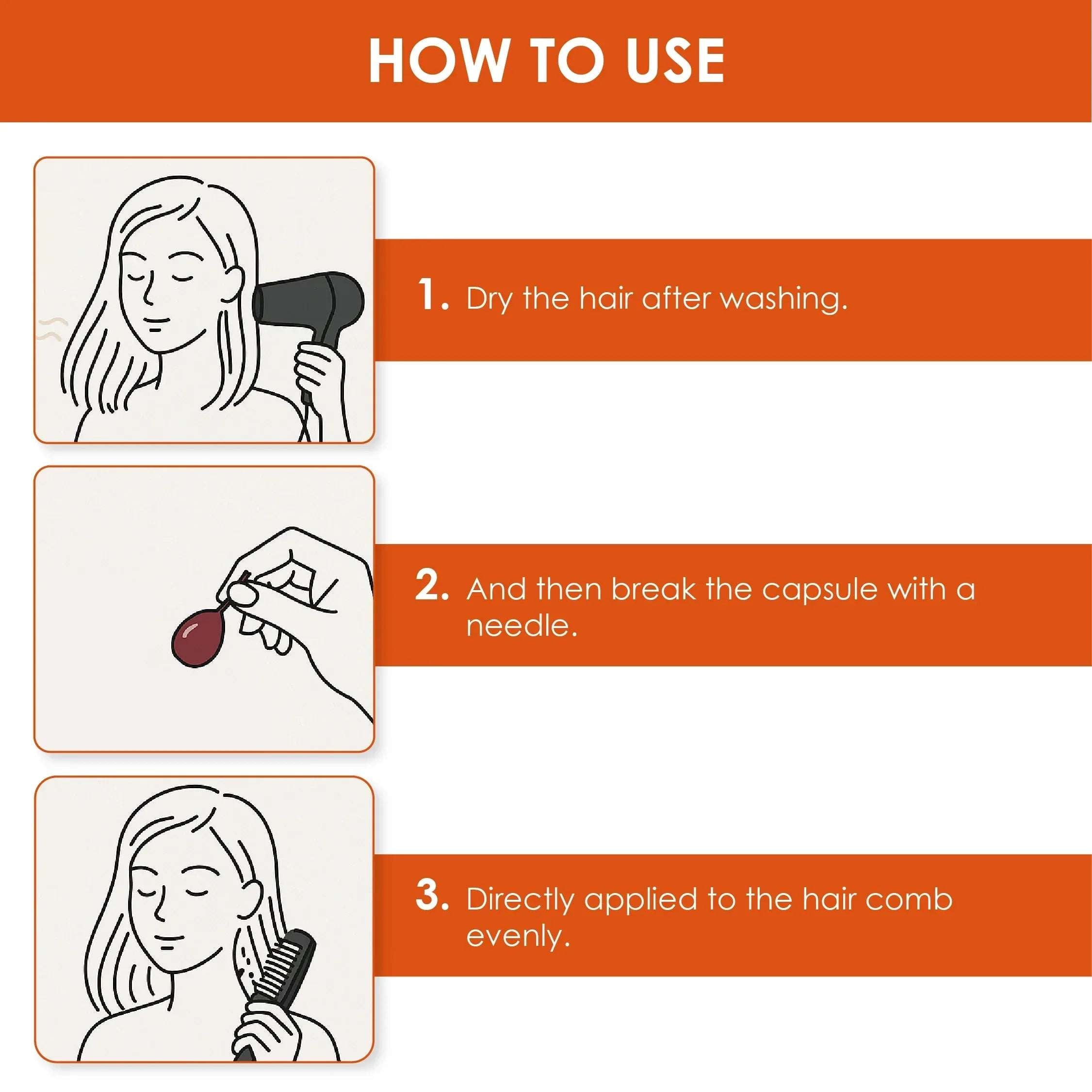 HOW TO USE

1. Dry the hair after washing.

2. And then break the capsule with a needle.

3. Directly applied to the hair comb evenly.