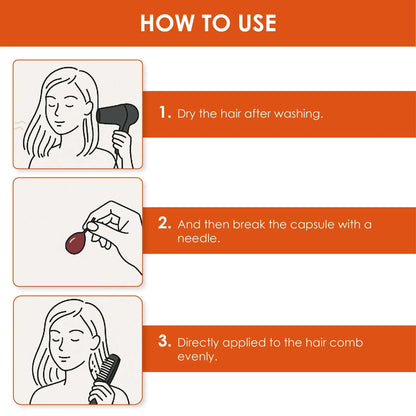 HOW TO USE

1. Dry the hair after washing.

2. And then break the capsule with a needle.

3. Directly applied to the hair comb evenly.