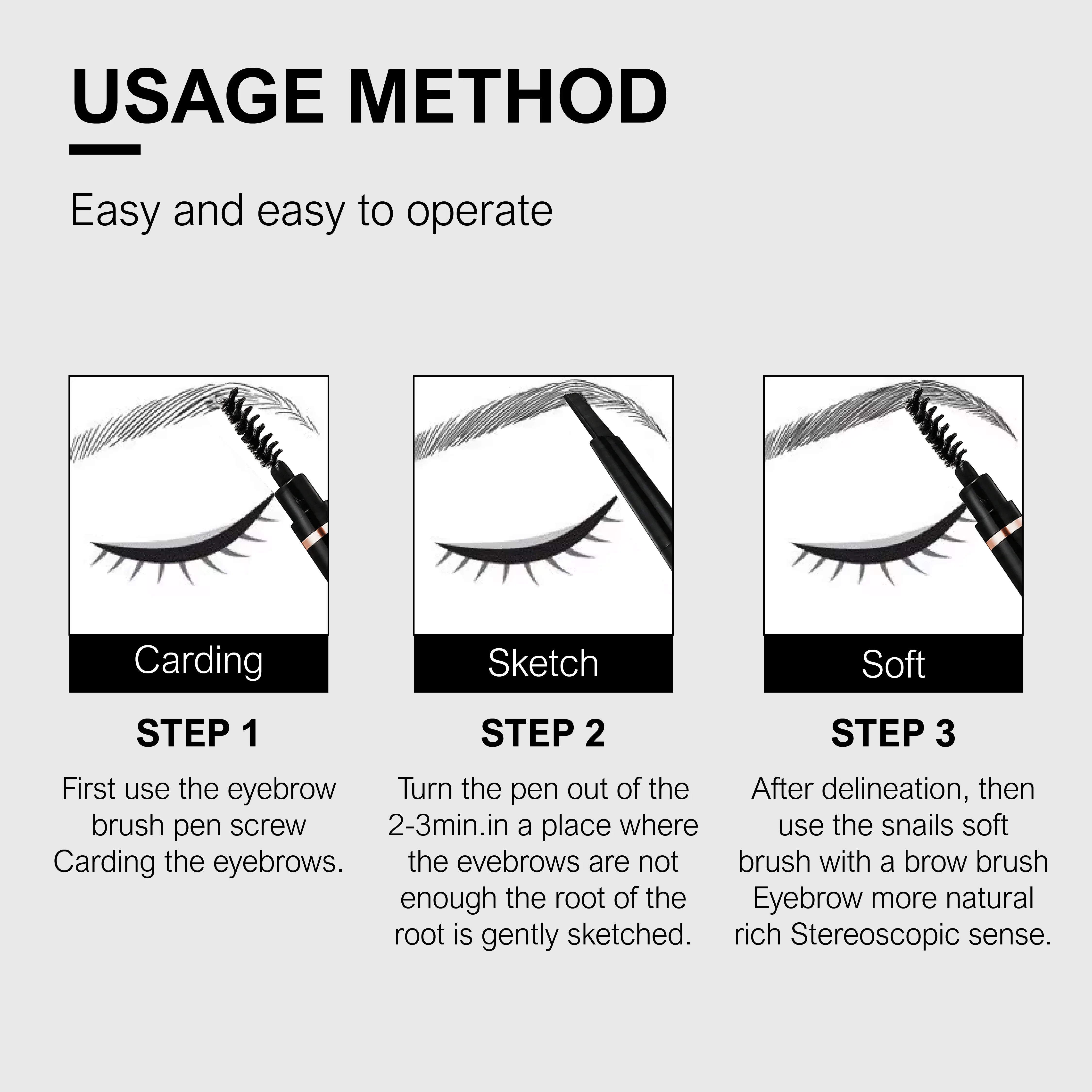 USAGE METHOD

Easy and easy to operate

Carding

STEP 1

First use the eyebrow brush pen screw Carding the eyebrows.

Sketch

STEP 2

Turn the pen out of the 2-3min.in a place where the evebrows are not enough the root of the root is gently sketched.

Soft

STEP 3

After delineation, then use the snails soft brush with a brow brush Eyebrow more natural rich Stereoscopic sense.