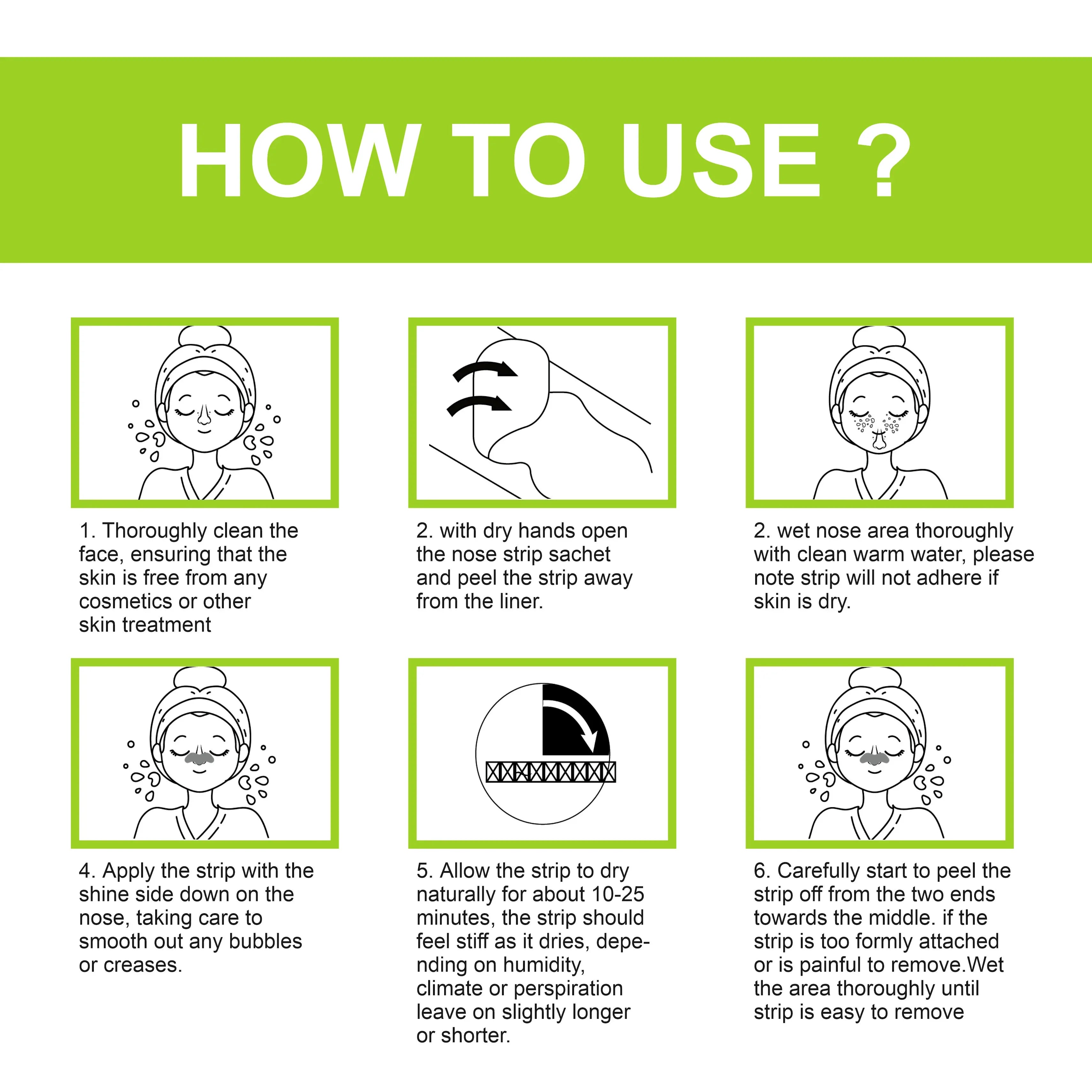 HOW TO USE ?

1. Thoroughly clean the face, ensuring that the skin is free from any cosmetics or other skin treatment

2. with dry hands open the nose strip sachet and peel the strip away from the liner.

2. wet nose area thoroughly with clean warm water, please note strip will not adhere if skin is dry.

4. Apply the strip with the shine side down on the nose, taking care to smooth out any bubbles or creases.

5. Allow the strip to dry naturally for about 10-25 minutes, the strip should feel stiff as it dries, depending on humidity, climate or perspiration leave on slightly longer or shorter.

6. Carefully start to peel the strip off from the two ends towards the middle. if the strip is too formly attached or is painful to remove.Wet the area thoroughly until strip is easy to remove