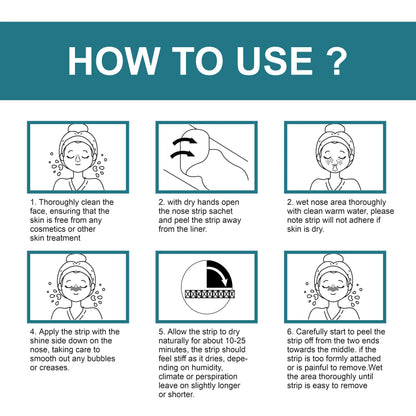 HOW TO USE ?

1. Thoroughly clean the face, ensuring that the skin is free from any cosmetics or other skin treatment

2. with dry hands open the nose strip sachet and peel the strip away from the liner.

2. wet nose area thoroughly with clean warm water, please note strip will not adhere if skin is dry.

4. Apply the strip with the shine side down on the nose, taking care to smooth out any bubbles or creases.

5. Allow the strip to dry naturally for about 10-25 minutes, the strip should feel stiff as it dries, depending on humidity, climate or perspiration leave on slightly longer or shorter.

6. Carefully start to peel the strip off from the two ends towards the middle. if the strip is too formly attached or is painful to remove.Wet the area thoroughly until strip is easy to remove