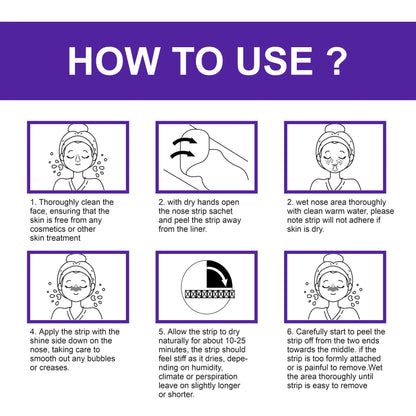 HOW TO USE ?

1. Thoroughly clean the face, ensuring that the skin is free from any cosmetics or other skin treatment

2. with dry hands open the nose strip sachet and peel the strip away from the liner.

2. wet nose area thoroughly with clean warm water, please note strip will not adhere if skin is dry.

4. Apply the strip with the shine side down on the nose, taking care to smooth out any bubbles or creases.

5. Allow the strip to dry naturally for about 10-25 minutes, the strip should feel stiff as it dries, depending on humidity, climate or perspiration leave on slightly longer or shorter.

6. Carefully start to peel the strip off from the two ends towards the middle. if the strip is too formly attached or is painful to remove.Wet the area thoroughly until strip is easy to remove