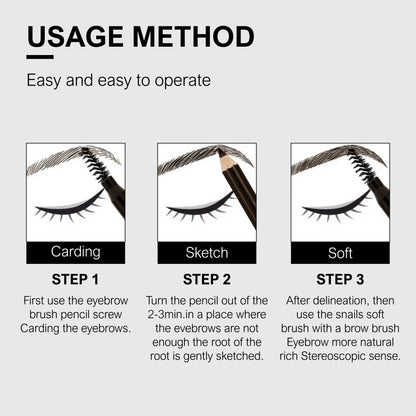 USAGE METHOD

Easy and easy to operate

Carding

STEP 1

First use the eyebrow brush pencil screw Carding the eyebrows.

Sketch

STEP 2

Turn the pencil out of the 2-3min.in a place where the evebrows are not enough the root of the root is gently sketched.

Soft

STEP 3

After delineation, then use the snails soft brush with a brow brush Eyebrow more natural rich Stereoscopic sense.