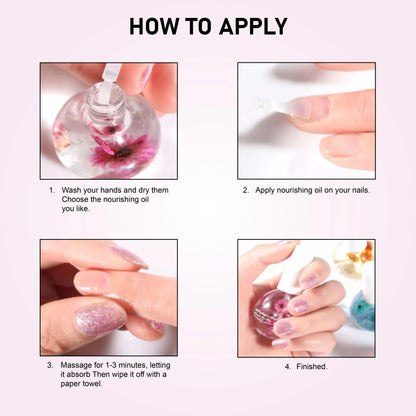 HOW TO APPLY

1. Wash your hands and dry them Choose the nourishing oil you like.

2. Apply nourishing oil on your nails.

3. Massage for 1-3 minutes, letting it absorb Then wipe it off with a paper towel.

4. Finished.