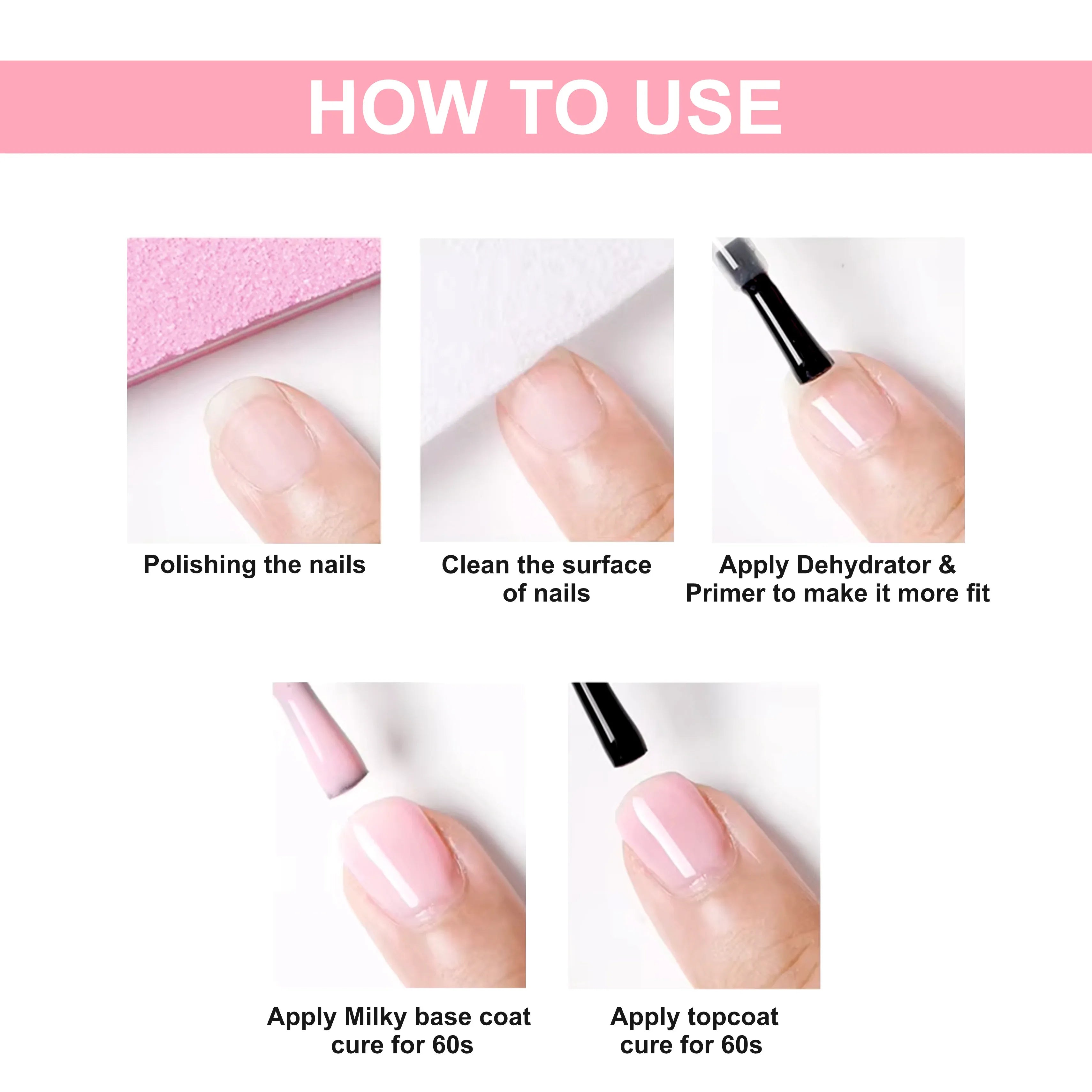 HOW TO USE

Polishing the nails

Clean the surface of nails

Apply Dehydrator & Primer to make it more fit

Apply Milky base coat cure for 60s

Apply topcoat cure for 60s