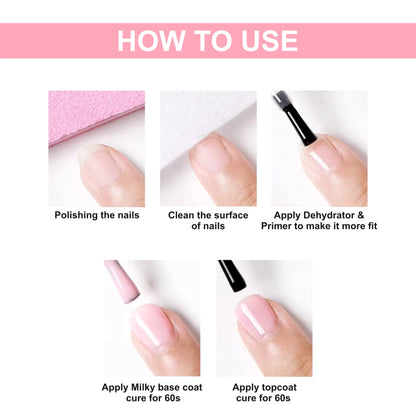 HOW TO USE

Polishing the nails

Clean the surface of nails

Apply Dehydrator & Primer to make it more fit

Apply Milky base coat cure for 60s

Apply topcoat cure for 60s