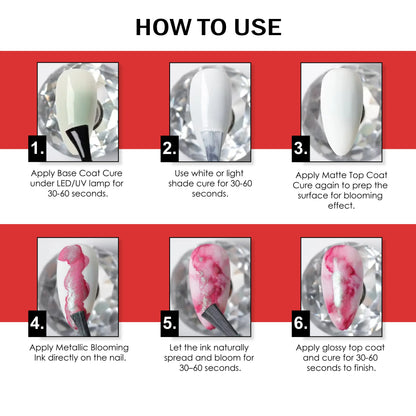 HOW TO USE

1.

Apply Base Coat Cure under LED/UV lamp for 30-60 seconds.

2.

Use white or light shade cure for 30-60 seconds.

3.

Apply Matte Top Coat Cure again to prep the surface for blooming effect.

4.

Apply Metallic Blooming Ink directly on the nail.

5.

Let the ink naturally spread and bloom for 30–60 seconds.

6.

Apply glossy top coat and cure for 30-60 seconds to finish.