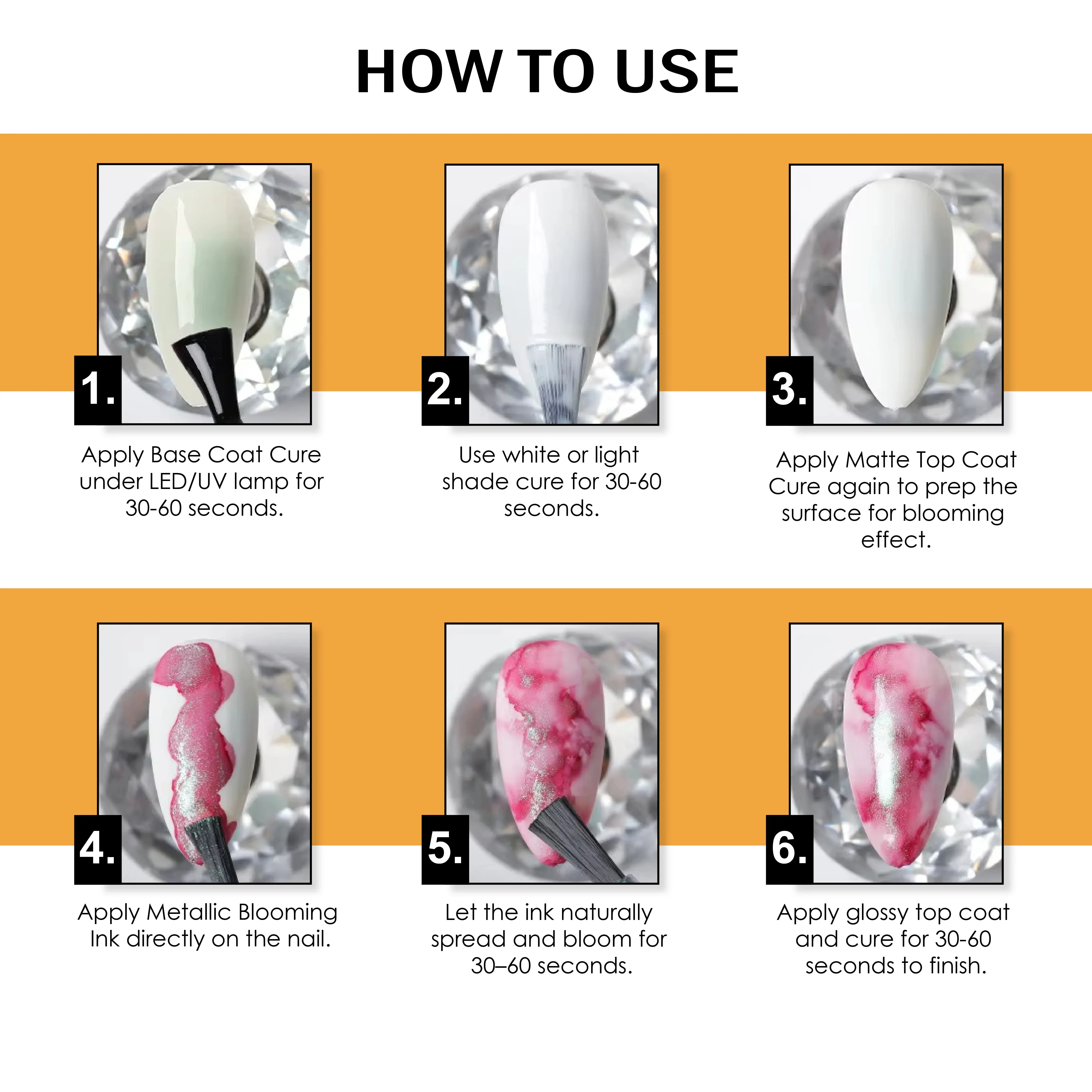 HOW TO USE

1.

Apply Base Coat Cure under LED/UV lamp for 30-60 seconds.

2.

Use white or light shade cure for 30-60 seconds.

3.

Apply Matte Top Coat Cure again to prep the surface for blooming effect.

4.

Apply Metallic Blooming Ink directly on the nail.

5.

Let the ink naturally spread and bloom for 30–60 seconds.

6.

Apply glossy top coat and cure for 30-60 seconds to finish.