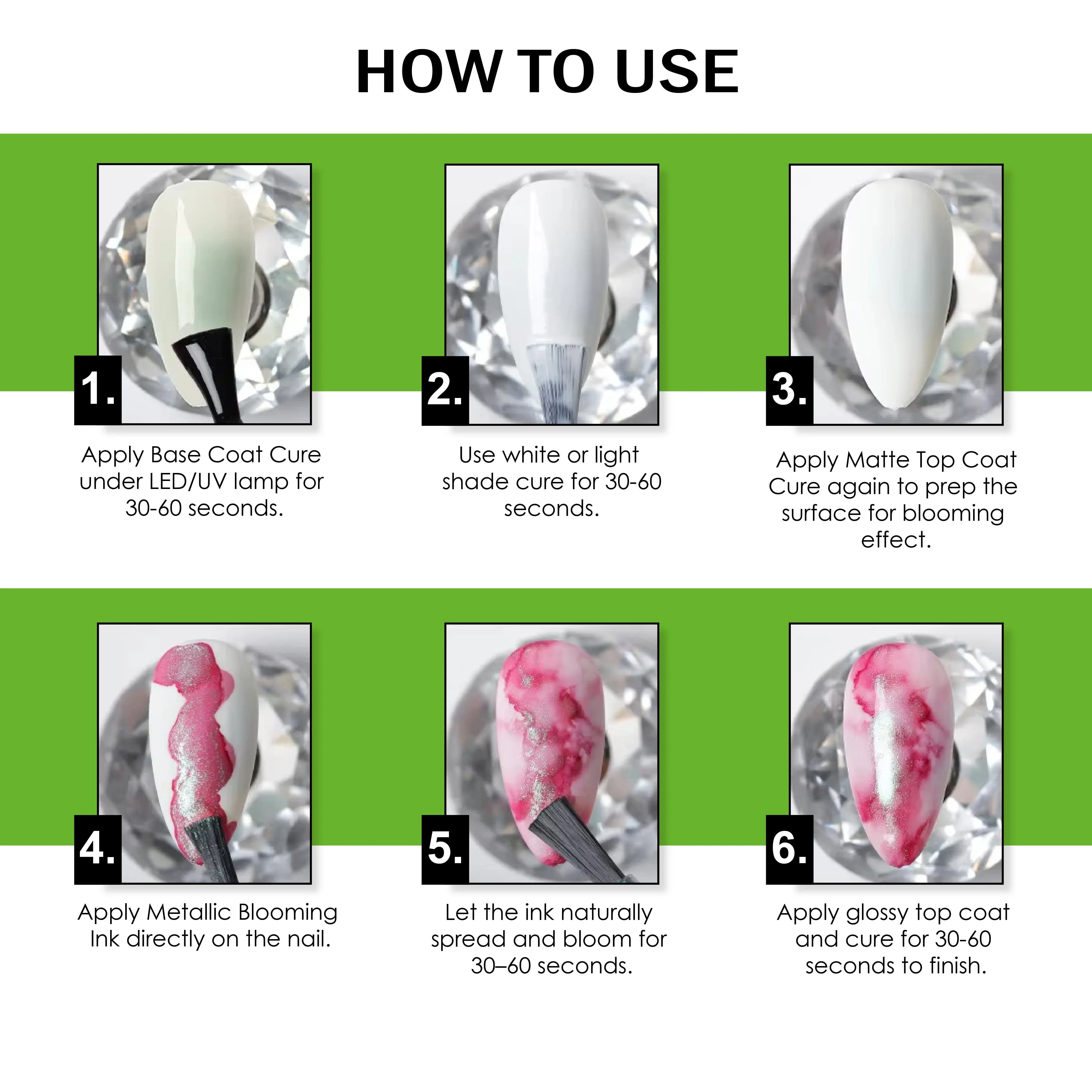 HOW TO USE

1.

Apply Base Coat Cure under LED/UV lamp for 30-60 seconds.

2.

Use white or light shade cure for 30-60 seconds.

3.

Apply Matte Top Coat Cure again to prep the surface for blooming effect.

4.

Apply Metallic Blooming Ink directly on the nail.

5.

Let the ink naturally spread and bloom for 30–60 seconds.

6.

Apply glossy top coat and cure for 30-60 seconds to finish.