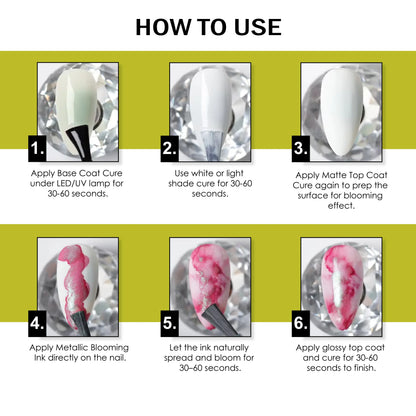 HOW TO USE

1.
Apply Base Coat Cure under LED/UV lamp for 30-60 seconds.

2.
Use white or light shade cure for 30-60 seconds.

3.
Apply Matte Top Coat Cure again to prep the surface for blooming effect.

4.
Apply Metallic Blooming Ink directly on the nail.

5.
Let the ink naturally spread and bloom for 30–60 seconds.

6.
Apply glossy top coat and cure for 30-60 seconds to finish.