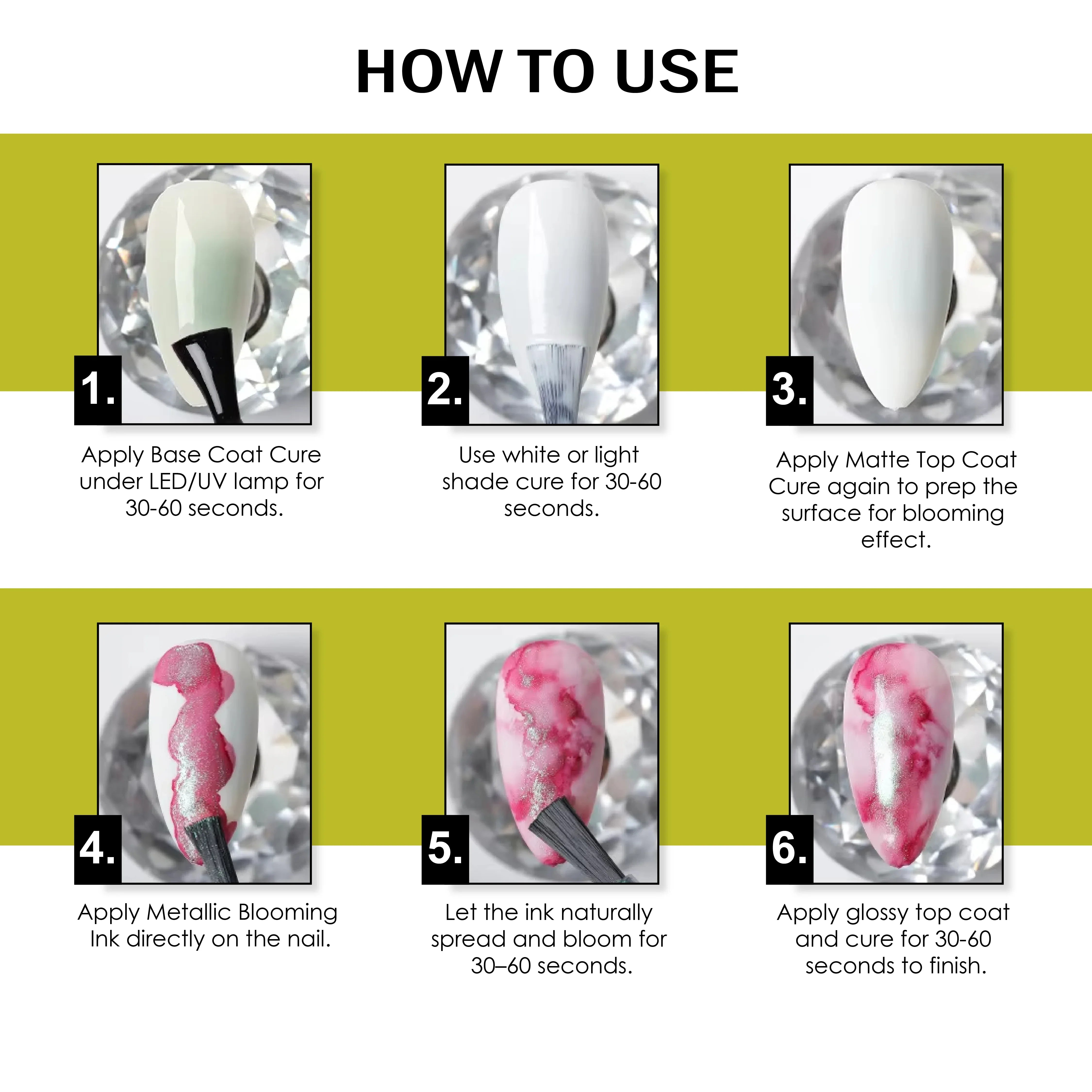 HOW TO USE

1.

Apply Base Coat Cure under LED/UV lamp for 30-60 seconds.

2.

Use white or light shade cure for 30-60 seconds.

3.

Apply Matte Top Coat Cure again to prep the surface for blooming effect.

4.

Apply Metallic Blooming Ink directly on the nail.

5.

Let the ink naturally spread and bloom for 30–60 seconds.

6.

Apply glossy top coat and cure for 30-60 seconds to finish.