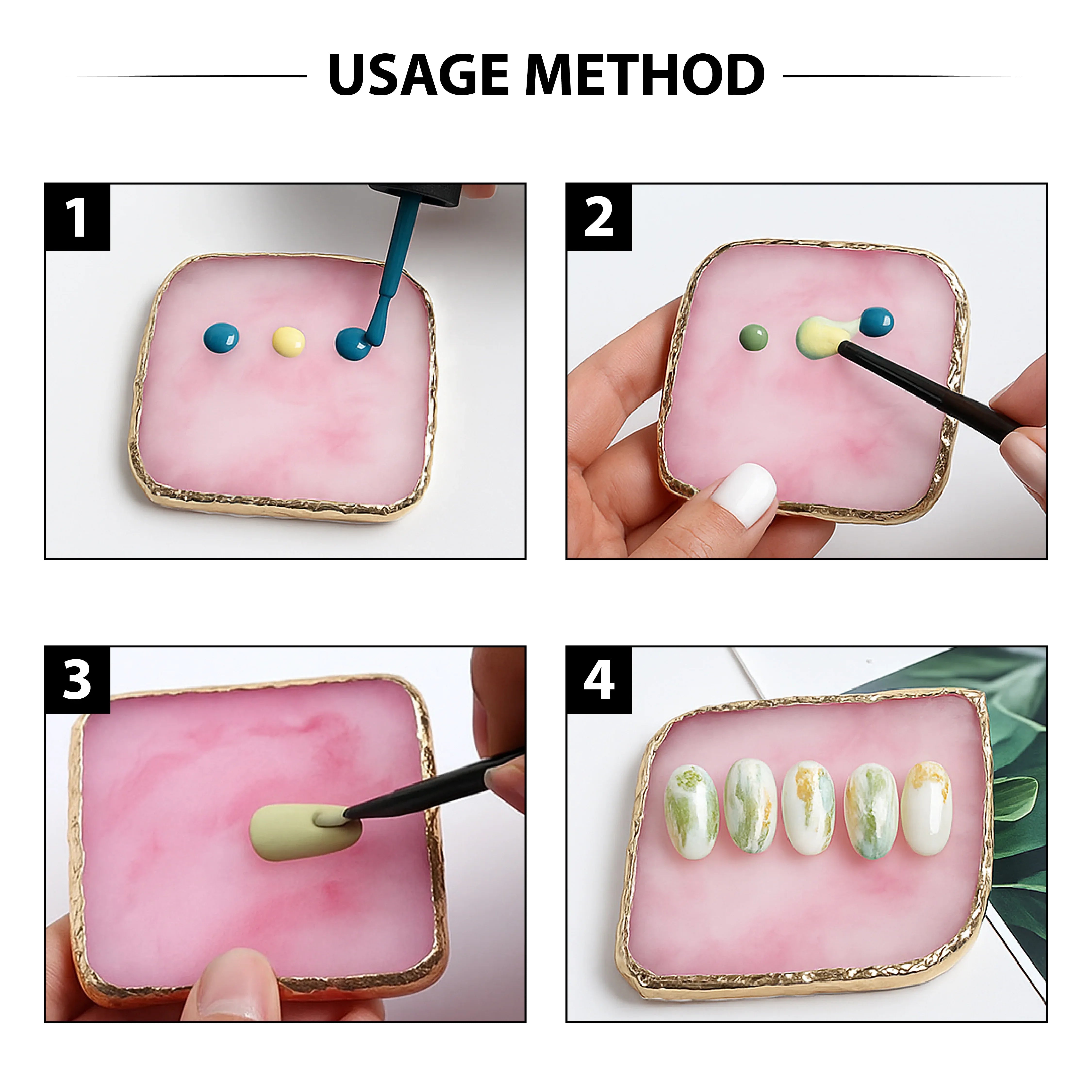 USAGE METHOD

1

2

3

4