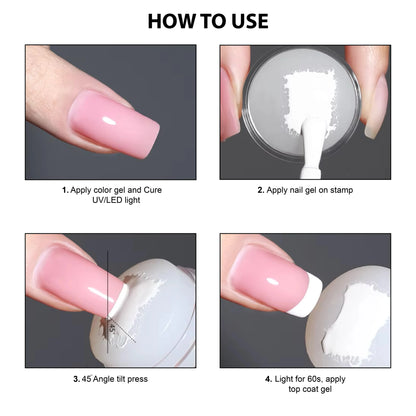 HOW TO USE

1. Apply color gel and Cure UV/LED light

2. Apply nail gel on stamp

45°

3. 45° Angle tilt press

4. Light for 60s, apply top coat gel