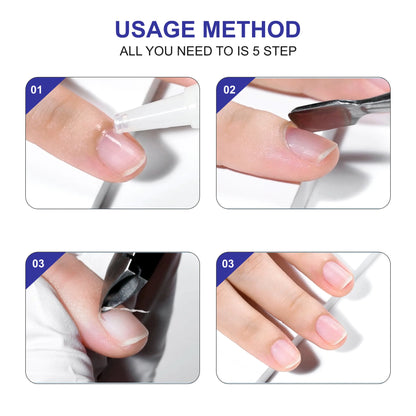 USAGE METHOD
ALL YOU NEED TO IS 5 STEP

01

02

03

03