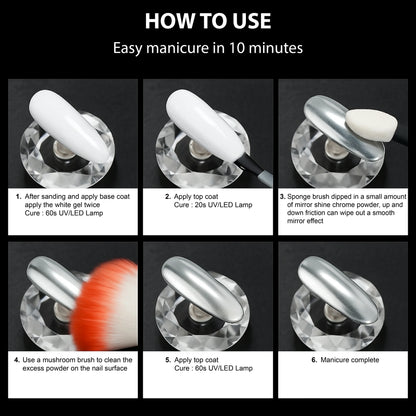 HOW TO USE
Easy manicure in 10 minutes

1. After sanding and apply base coat apply the white gel twice
Cure : 60s UV/LED Lamp

2. Apply top coat
Cure : 20s UV/LED Lamp

3. Sponge brush dipped in a small amount of mirror shine chrome powder, up and down friction can wipe out a smooth mirror effect

4. Use a mushroom brush to clean the excess powder on the nail surface

5. Apply top coat
Cure : 60s UV/LED Lamp

6. Manicure complete