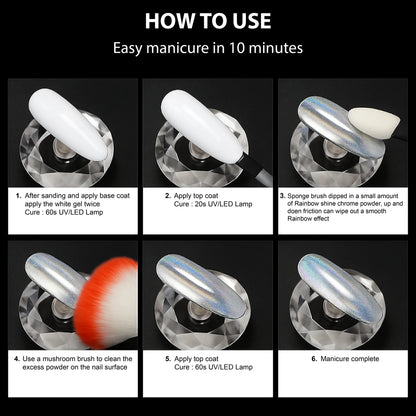 HOW TO USE

Easy manicure in 10 minutes

1. After sanding and apply base coat apply the white gel twice
Cure : 60s UV/LED Lamp

2. Apply top coat
Cure : 20s UV/LED Lamp

3. Sponge brush dipped in a small amount of Rainbow shine chrome powder, up and doen friction can wipe out a smooth Rainbow effect

4. Use a mushroom brush to clean the excess powder on the nail surface

5. Apply top coat
Cure : 60s UV/LED Lamp

6. Manicure complete