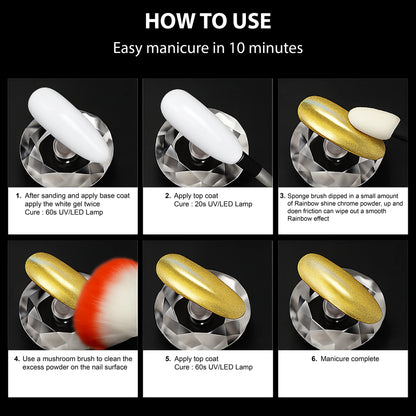 HOW TO USE
Easy manicure in 10 minutes

1. After sanding and apply base coat apply the white gel twice
Cure : 60s UV/LED Lamp

2. Apply top coat
Cure : 20s UV/LED Lamp

3. Sponge brush dipped in a small amount of Rainbow shine chrome powder, up and doen friction can wipe out a smooth Rainbow effect

4. Use a mushroom brush to clean the excess powder on the nail surface

5. Apply top coat
Cure : 60s UV/LED Lamp

6. Manicure complete